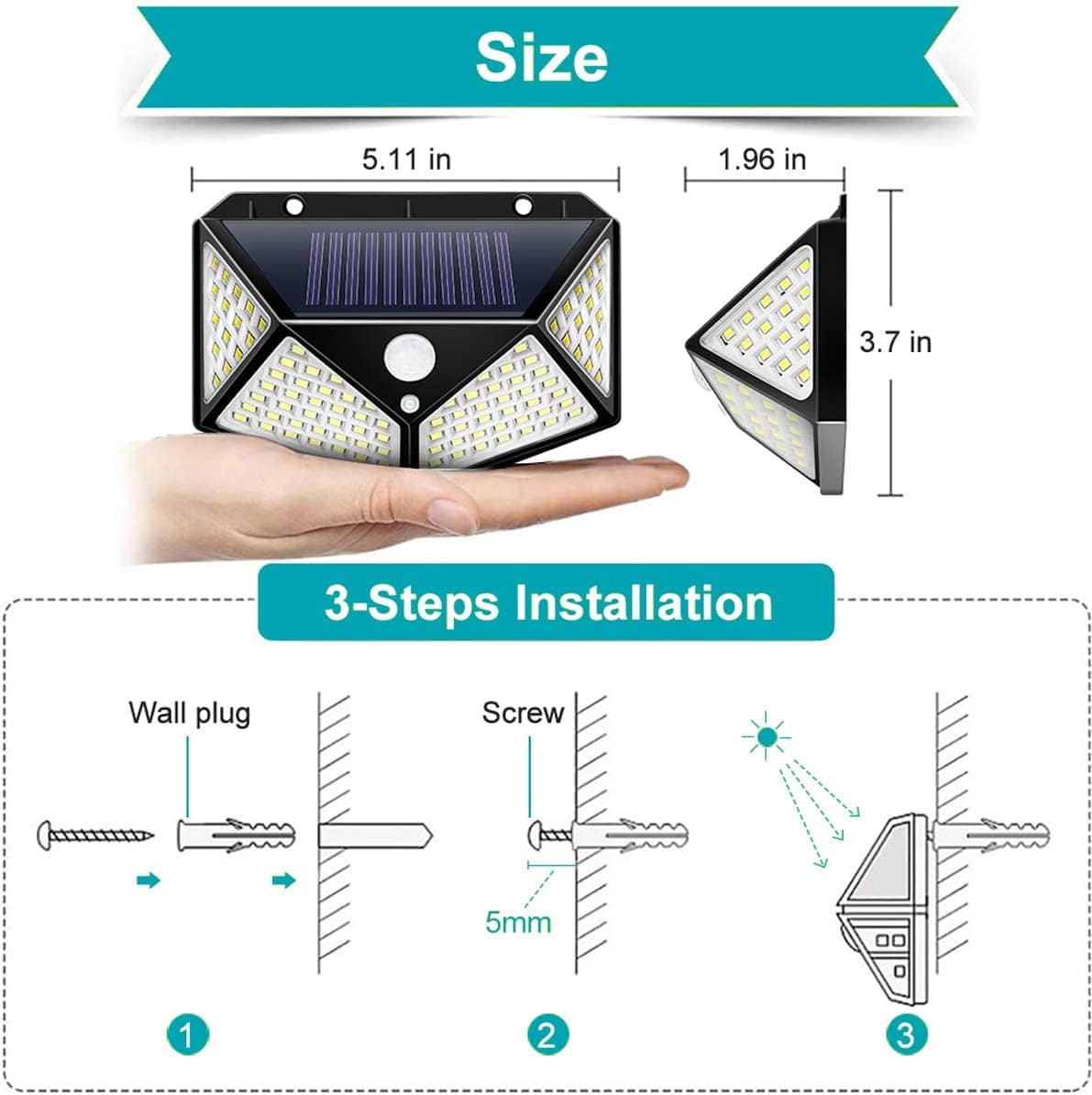 Size

5.11 in

1.96 in

3.7 in

3-Steps Installation

Wall plug

Screw

5mm

1

2

3